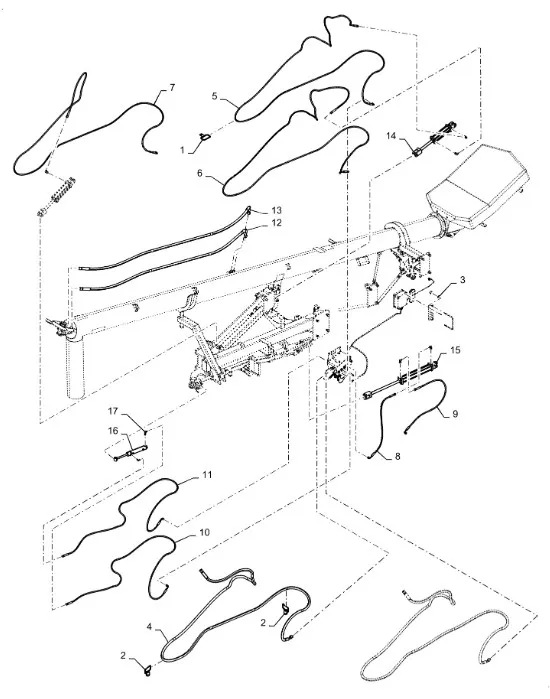 7
5
1
6
14
13
12
3
15
9
8
17
16
11
10
4
2
2